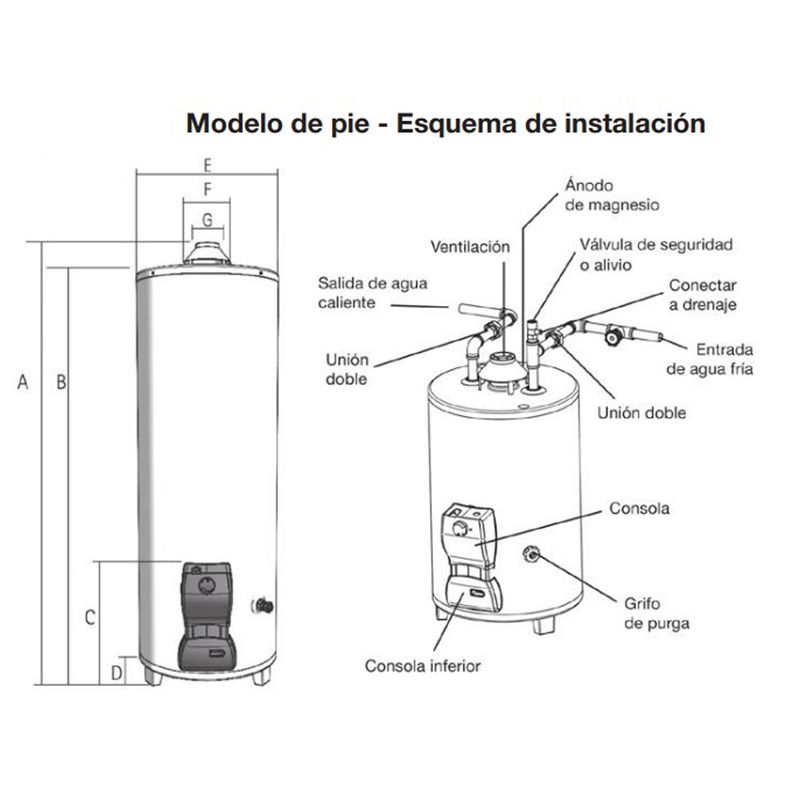 Modelo de pie - Esquema de instalación

E
F
G
A
B
C
D

Ánodo de magnesio
Ventilación
Válvula de seguridad o alivio
Salida de agua caliente
Conectar a drenaje
Unión doble
Entrada de agua fría
Unión doble
Consola
Grifo de purga
Consola inferior