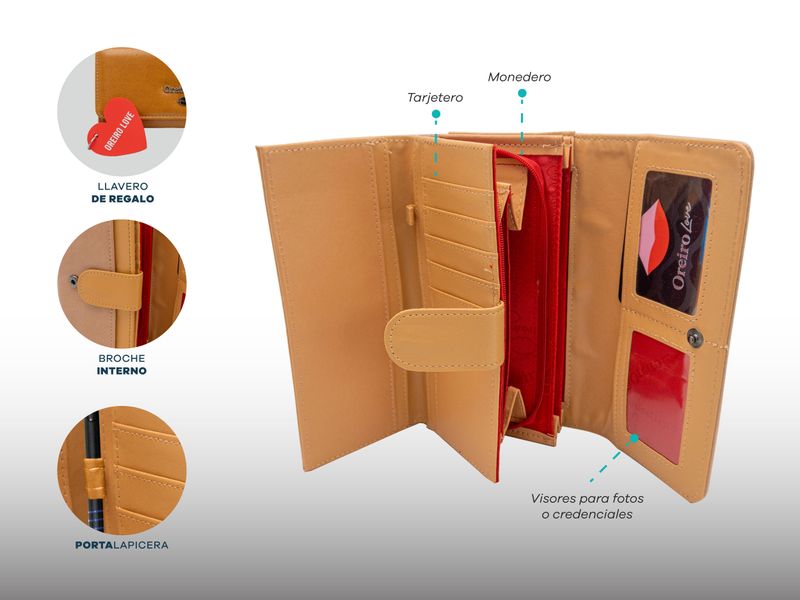 OREIRO LOVE

LLAVERO
DE REGALO

BROCHE
INTERNO

PORTALAPICERA

Tarjetero

Monedero

Oreiro Love

Visores para fotos
o credenciales