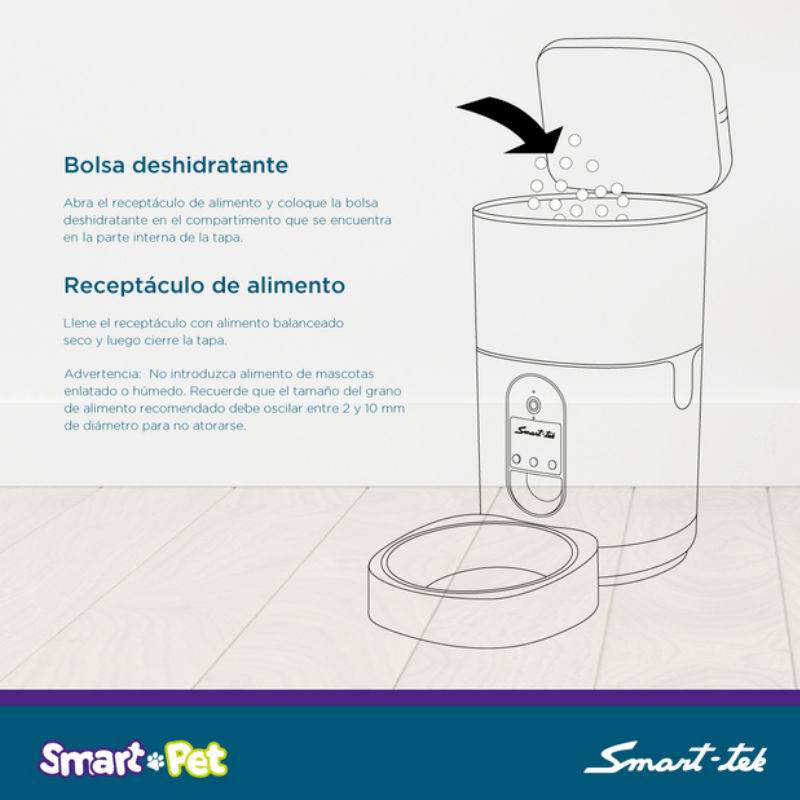 Bolsa deshidratante

Abra el receptáculo de alimento y coloque la bolsa deshidratante en el compartimento que se encuentra en la parte interna de la tapa.

Receptáculo de alimento

Llene el receptáculo con alimento balanceado seco y luego cierre la tapa.

Advertencia: No introduzca alimento de mascotas enlatado o húmedo. Recuerde que el tamaño del grano de alimento recomendado debe oscilar entre 2 y 10 mm de diámetro para no atorarse.

Smart-tek

Smart Pet

Smart-tek