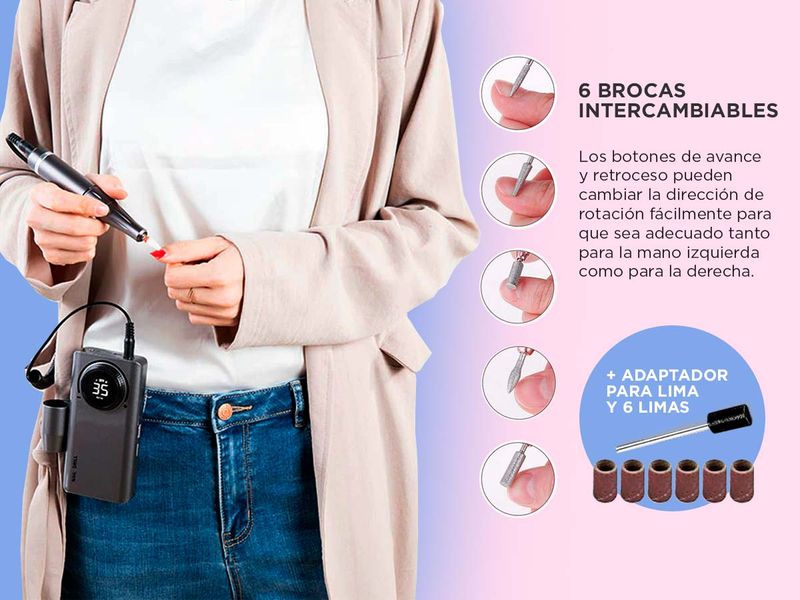 35

6 BROCAS INTERCAMBIABLES

Los botones de avance y retroceso pueden cambiar la dirección de rotación fácilmente para que sea adecuado tanto para la mano izquierda como para la derecha.

+ ADAPTADOR PARA LIMA Y 6 LIMAS