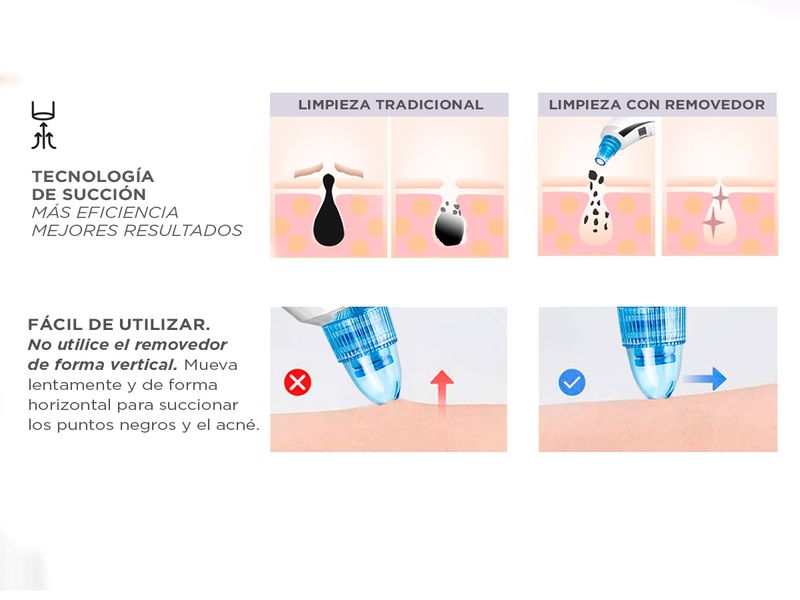 TECNOLOGÍA
DE SUCCIÓN
MÁS EFICIENCIA
MEJORES RESULTADOS

LIMPIEZA TRADICIONAL

LIMPIEZA CON REMOVEDOR

FÁCIL DE UTILIZAR.
No utilice el removedor de forma vertical. Mueva lentamente y de forma horizontal para succionar los puntos negros y el acné.