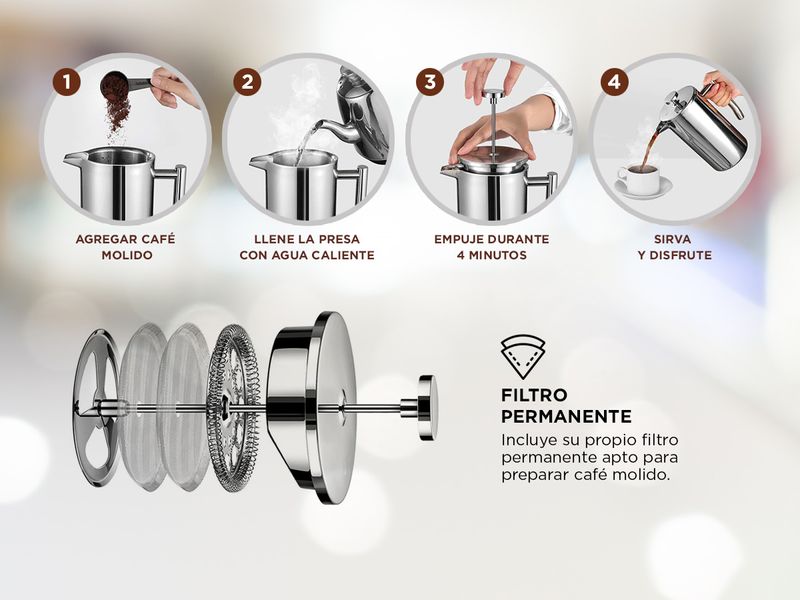 1
AGREGAR CAFÉ MOLIDO

2
LLENE LA PRESA CON AGUA CALIENTE

3
EMPUJE DURANTE 4 MINUTOS

4
SIRVA Y DISFRUTE

FILTRO PERMANENTE
Incluye su propio filtro permanente apto para preparar café molido.