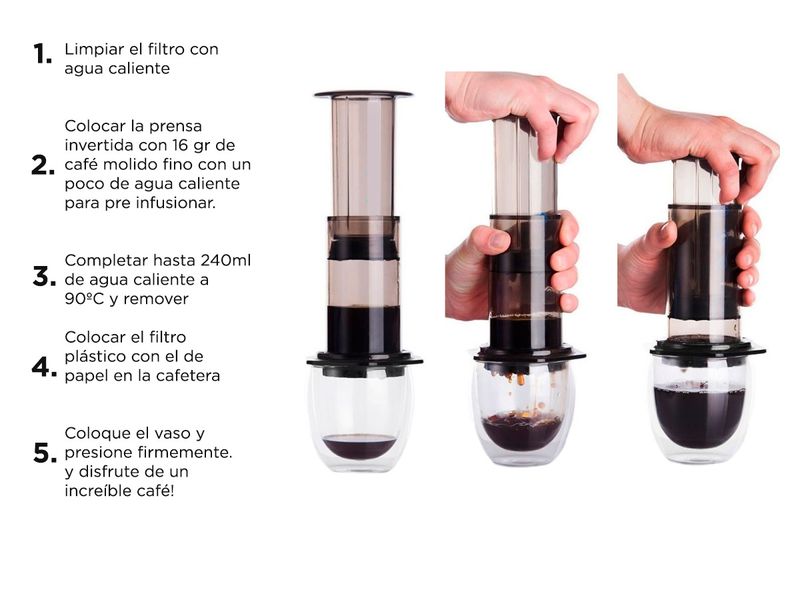 1. Limpiar el filtro con agua caliente

2. Colocar la prensa invertida con 16 gr de café molido fino con un poco de agua caliente para pre infusionar.

3. Completar hasta 240ml de agua caliente a 90ºC y remover

4. Colocar el filtro plástico con el de papel en la cafetera

5. Coloque el vaso y presione firmemente. y disfrute de un increíble café!