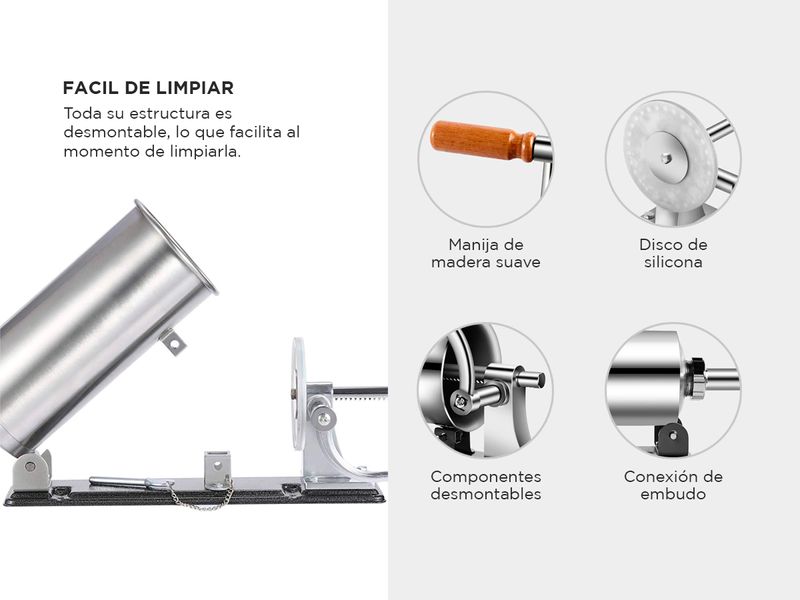 FACIL DE LIMPIAR

Toda su estructura es desmontable, lo que facilita al momento de limpiarla.

Manija de madera suave

Disco de silicona

Componentes desmontables

Conexión de embudo