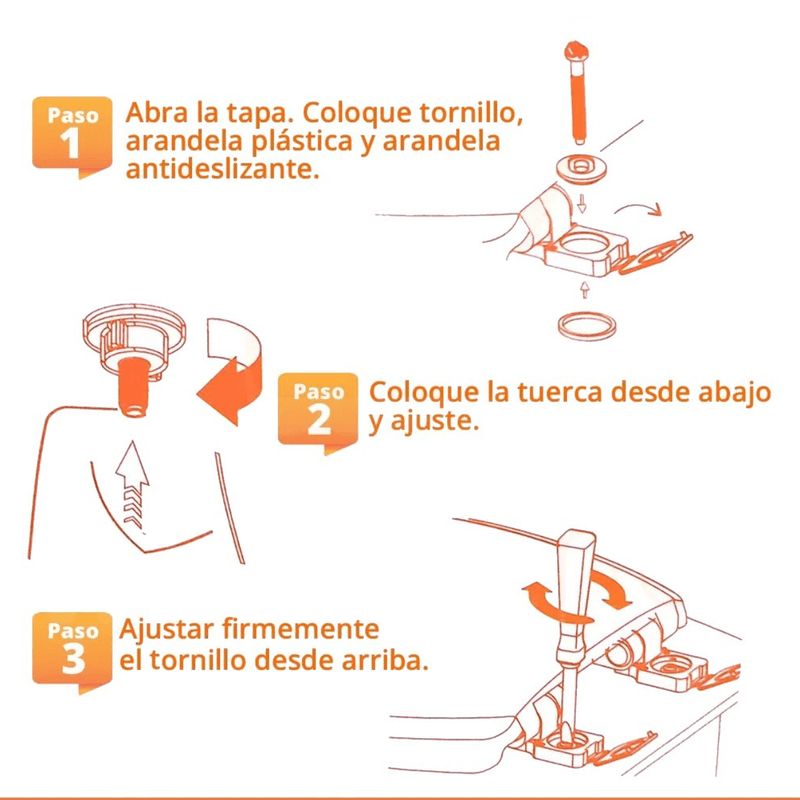 Paso 1 Abra la tapa. Coloque tornillo, arandela plástica y arandela antideslizante.

Paso 2 Coloque la tuerca desde abajo y ajuste.

Paso 3 Ajustar firmemente el tornillo desde arriba.