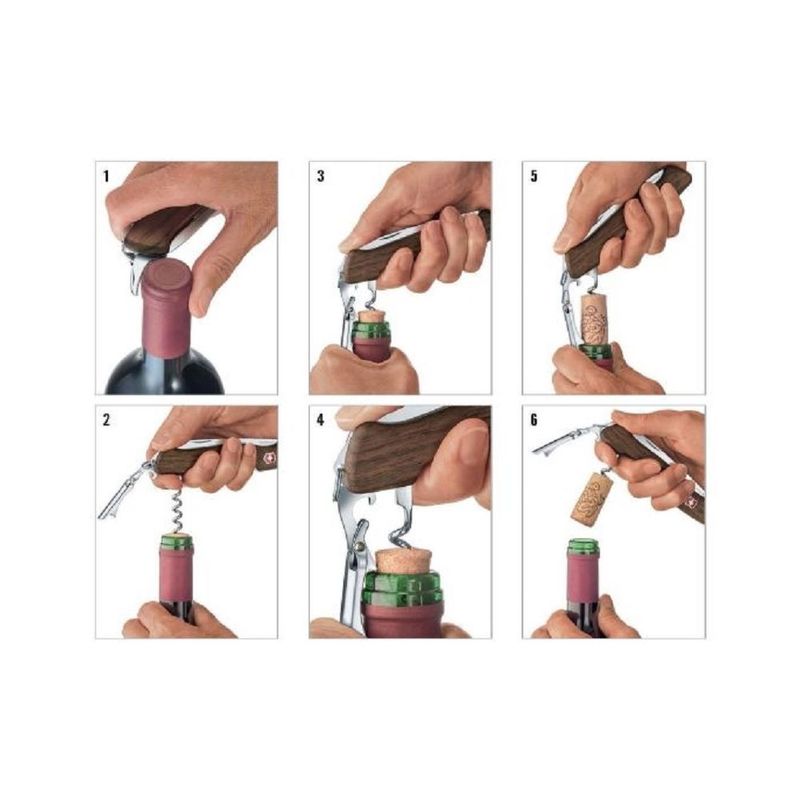 1

3

5

2

4

6